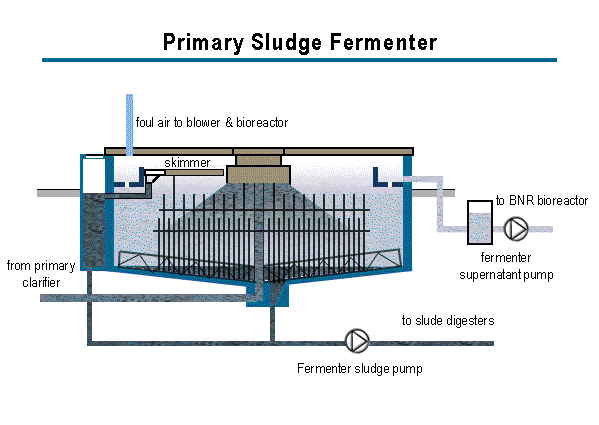 Primary Sludge Fermenter

foul air to blower & bioreactor

skimmer

to BNR bioreactor

fermenter supernatant pump

from primary clarifier

to slude digesters

Fermenter sludge pump