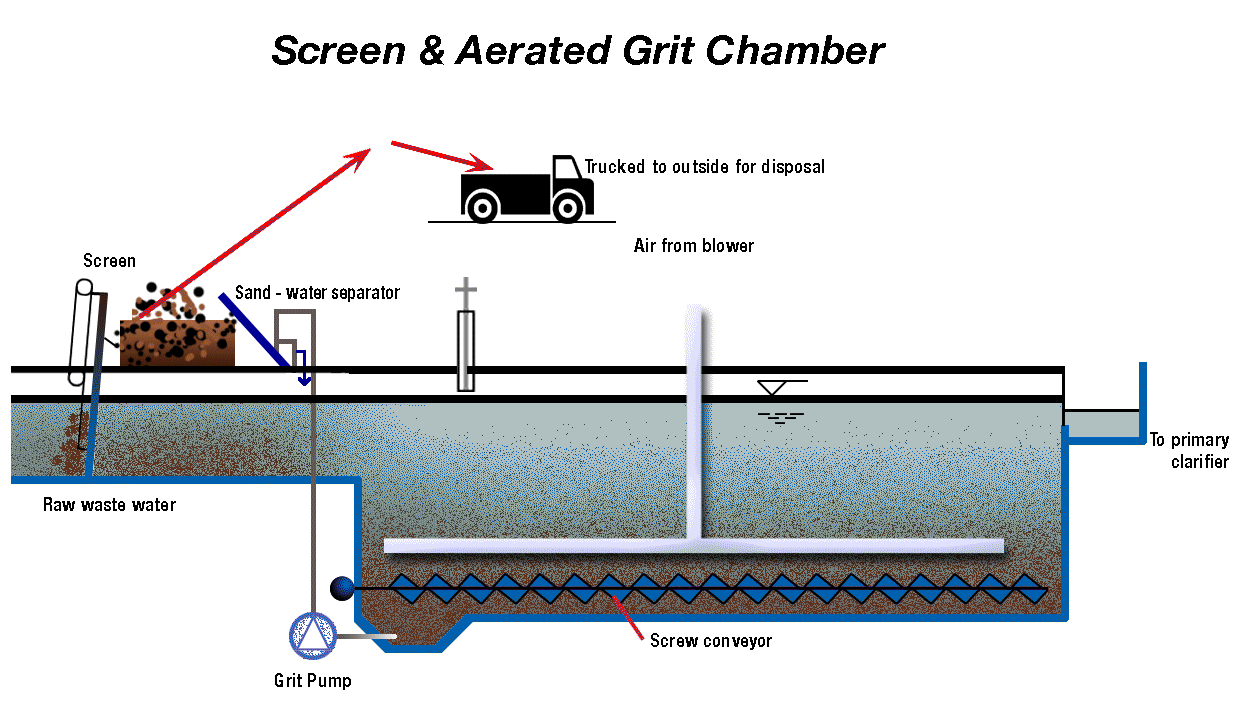 Screen & Aerated Grit Chamber

Trucked to outside for disposal

Air from blower

Screen

Sand - water separator

To primary clarifier

Raw waste water

Screw conveyor

Grit Pump